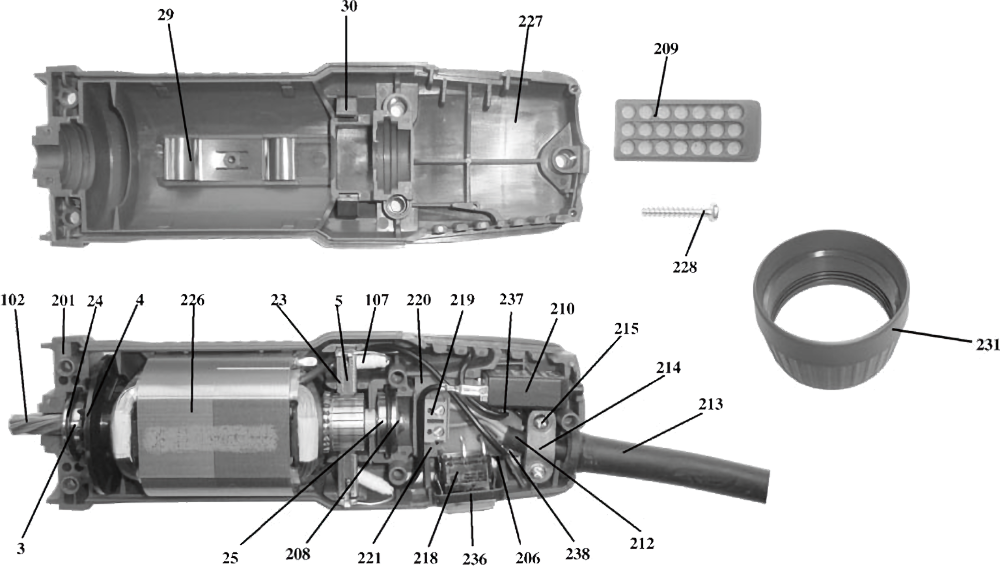 29
30
227
209
228
231
102
201
24
4
226
23
5
107
220
219
237
210
215
214
213
3
25
208
221
218
236
206
238
212