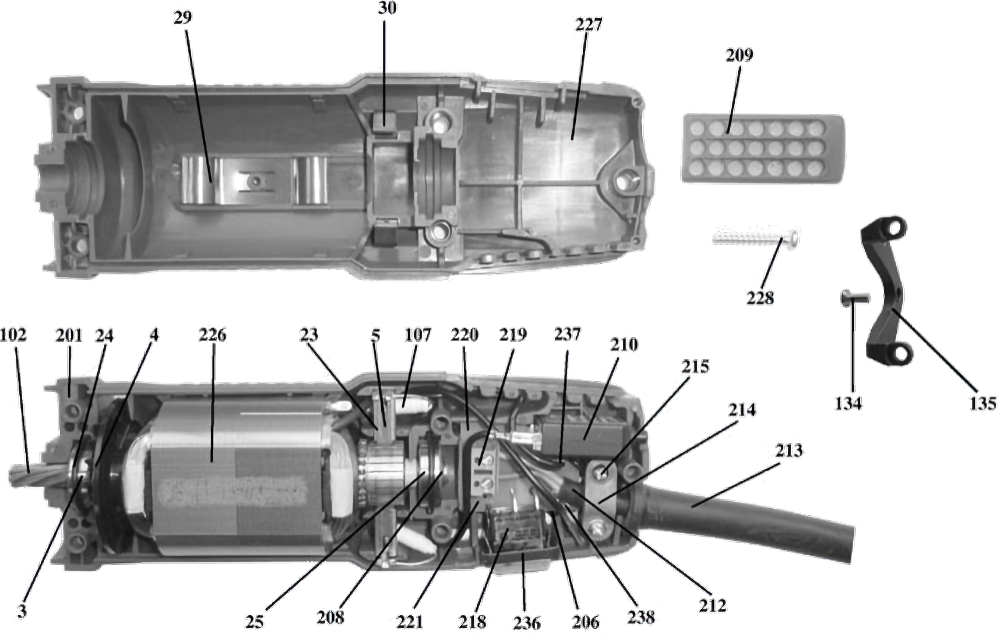 29
30
227
209
228
134
135
102
201
24
4
226
23
5
107
220
219
237
210
215
214
213
3
25
208
221
218
236
206
238
212