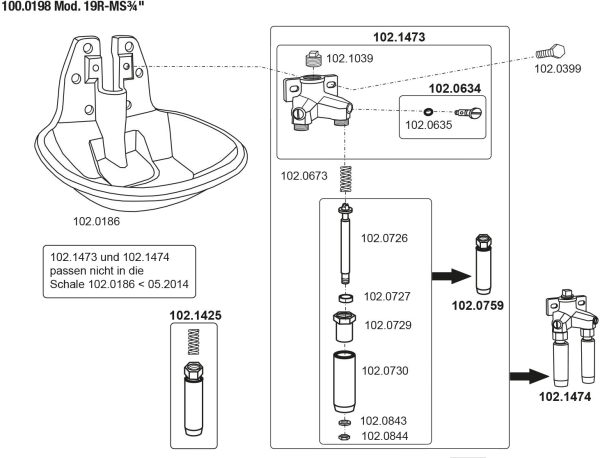 100.0198 Mod. 19R-MS¾"

102.0186

102.1473 und 102.1474 passen nicht in die Schale 102.0186 < 05.2014

102.1425

102.1473

102.1039

102.0399

102.0634

102.0635

102.0673

102.0726

102.0727

102.0729

102.0730

102.0843

102.0844

102.0759

102.1474