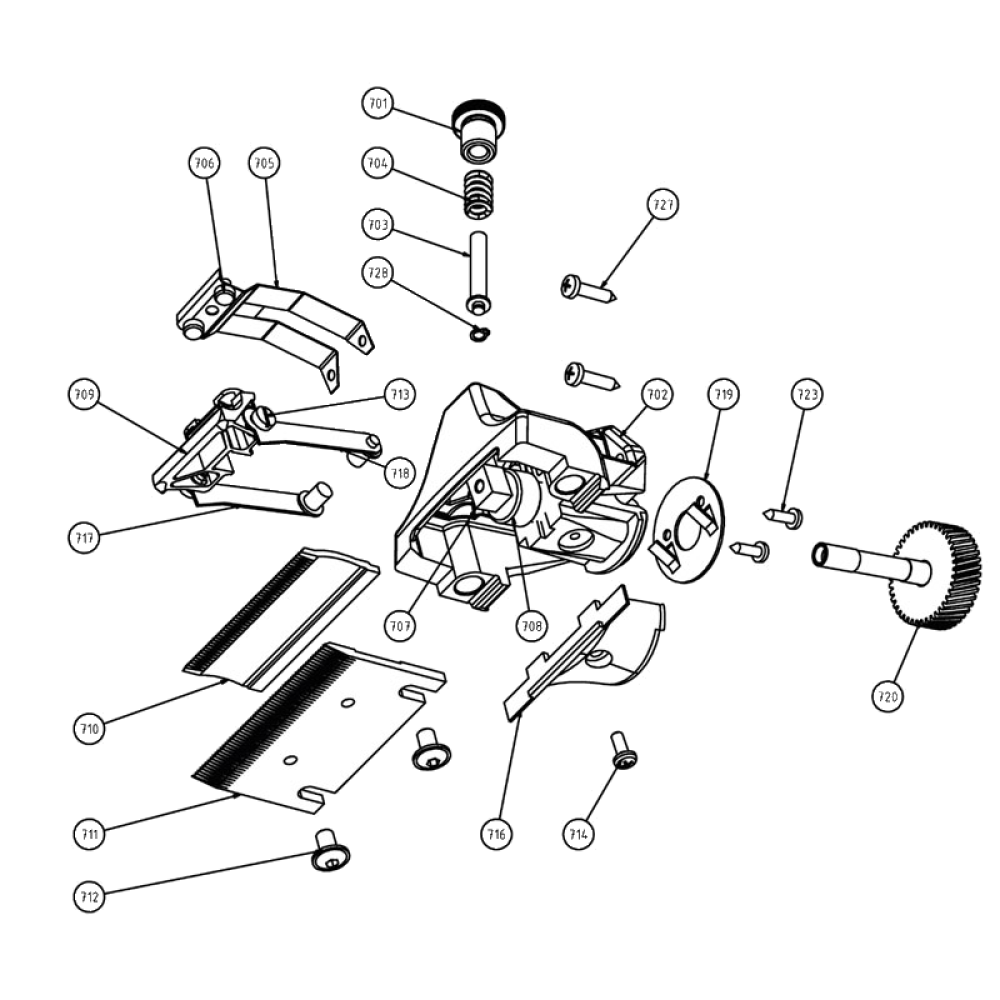 701
706
705
704
727
703
728
709
713
702
719
723
718
717
707
708
720
710
716
714
711
712