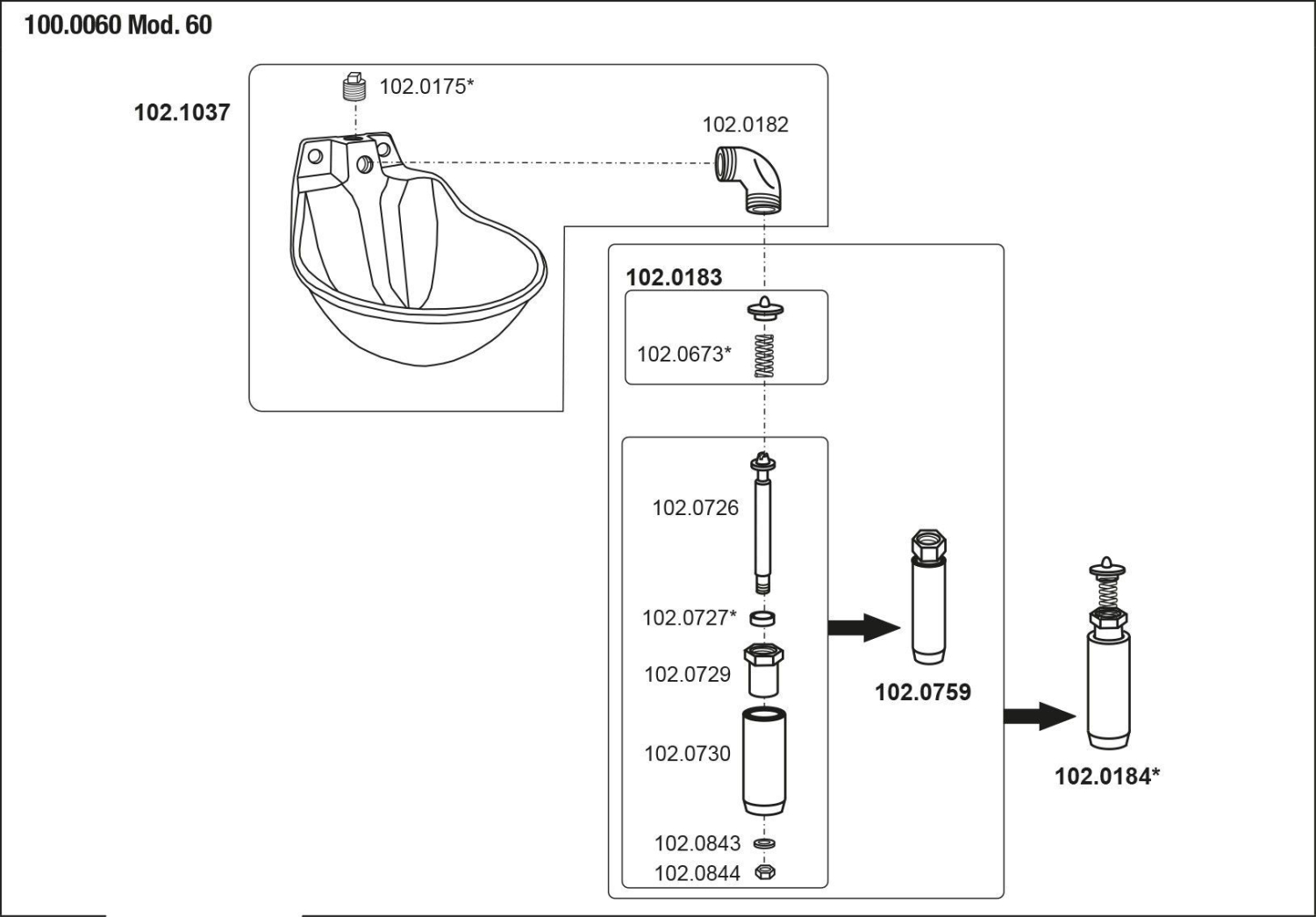 100.0060 Mod. 60

102.1037

102.0175*

102.0182

102.0183

102.0673*

102.0726

102.0727*

102.0729

102.0730

102.0843

102.0844

102.0759

102.0184*