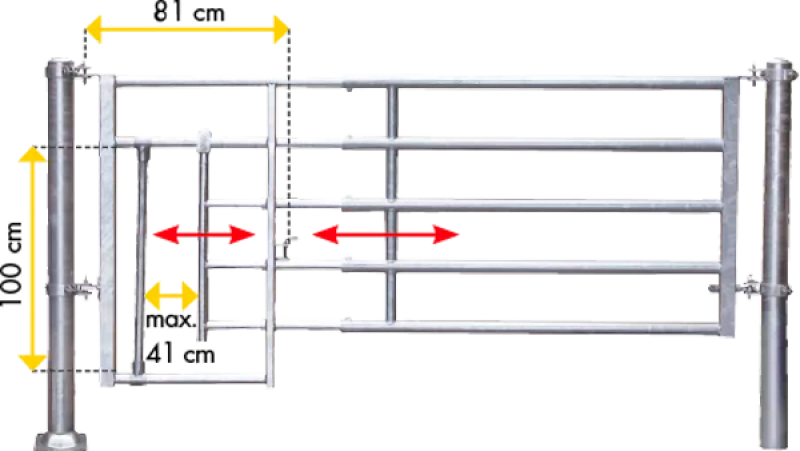 81 cm
100 cm
max.
41 cm