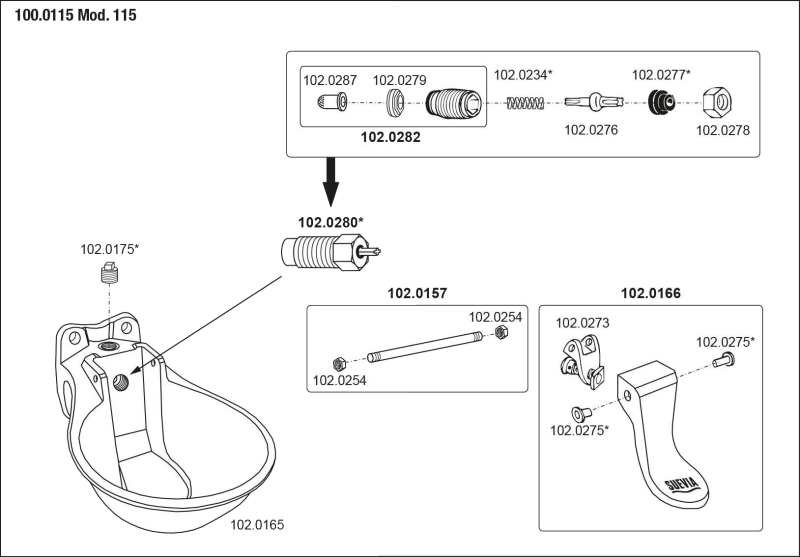 100.0115 Mod. 115

102.0287
102.0279
102.0234*
102.0277*
102.0276
102.0278
102.0282

102.0280*

102.0175*

102.0157
102.0254
102.0254

102.0166
102.0273
102.0275*
102.0275*
SUEVIA

102.0165